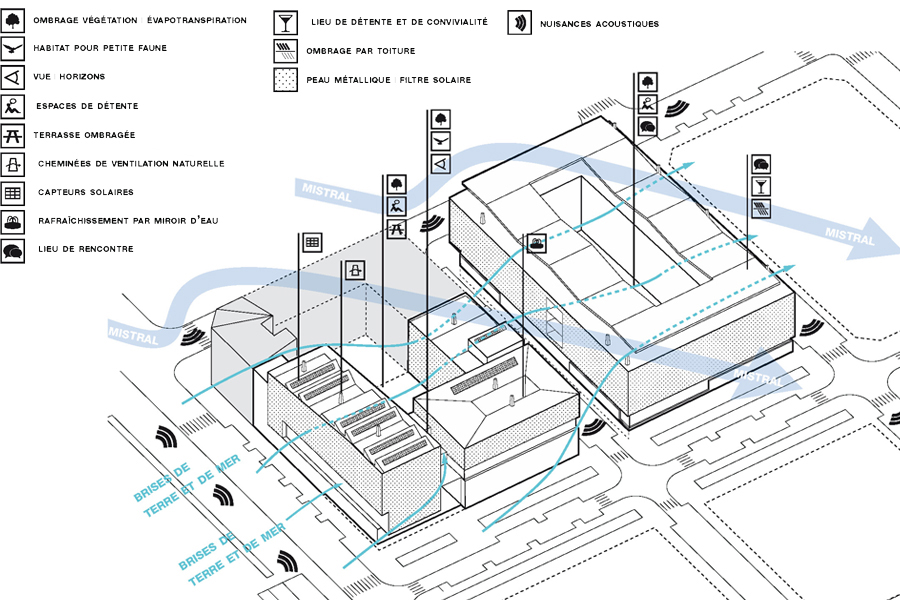 OMBRAGE VÉGÉTATION / ÉVAPOTRANSPIRATION
HABITAT POUR PETITE FAUNE
VUE / HORIZONS
ESPACES DE DÉTENTE
TERRASSE OMBRAGÉE
CHEMINÉES DE VENTILATION NATURELLE
CAPTEURS SOLAIRES
RAFRAÎCHISSEMENT PAR MIROIR D'EAU
LIEU DE RENCONTRE

LIEU DE DÉTENTE ET DE CONVIVIALITÉ
OMBRAGE PAR TOITURE
PEAU MÉTALLIQUE / FILTRE SOLAIRE

NUISANCES ACOUSTIQUES

MISTRAL
MISTRAL
MISTRAL
MISTRAL

BRISES DE TERRE ET DE MER
BRISES DE TERRE ET DE MER